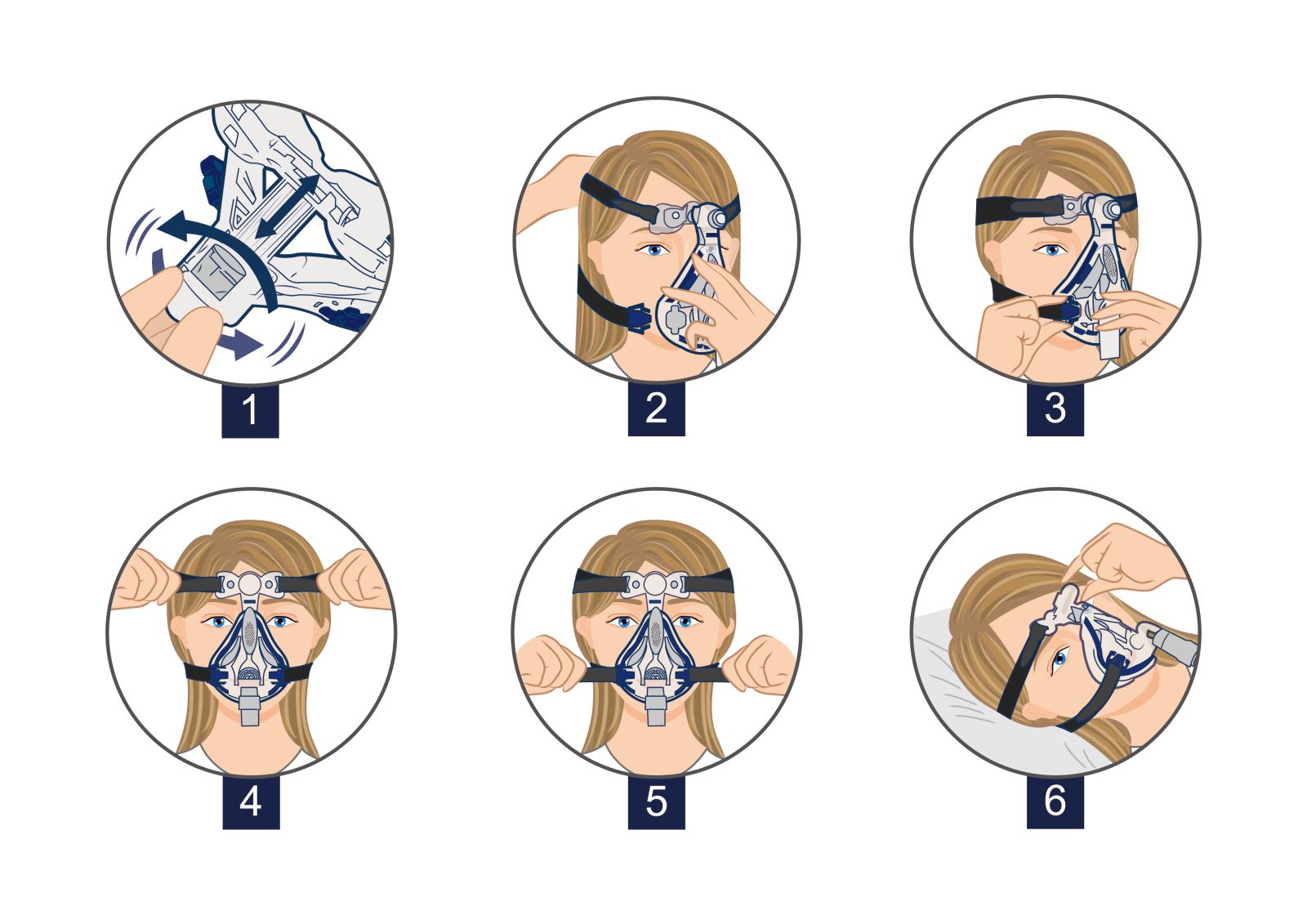 1

2

3

4

5

6